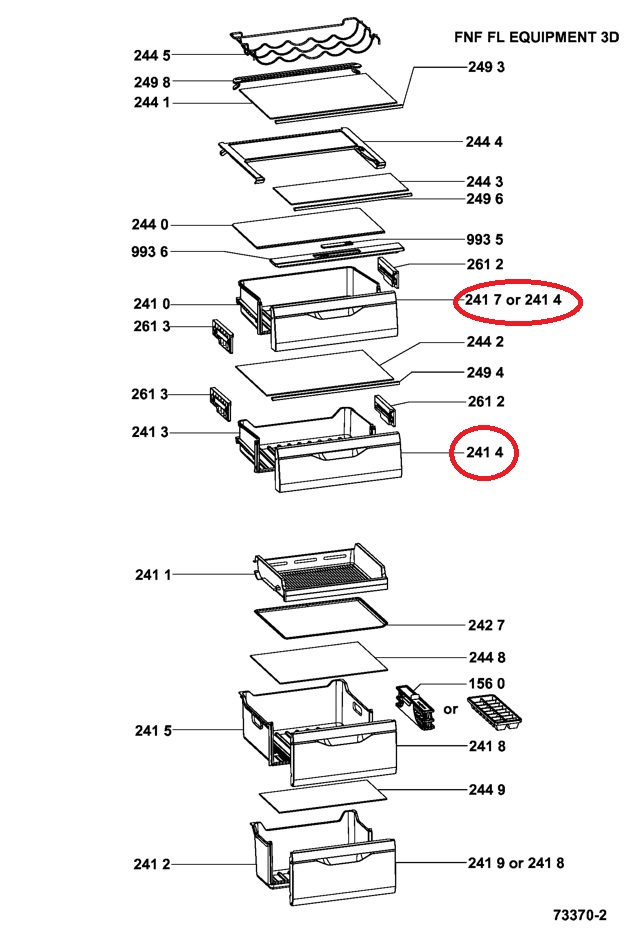 FNF FL EQUIPMENT 3D

244 5
249 8
249 3
244 1
244 4
244 3
249 6
244 0
993 5
993 6
261 2
241 0
241 7 or 241 4
261 3
244 2
249 4
261 3
261 2
241 3
241 4

241 1
242 7
244 8
156 0
or
241 5
241 8
244 9
241 2
241 9 or 241 8

73370-2