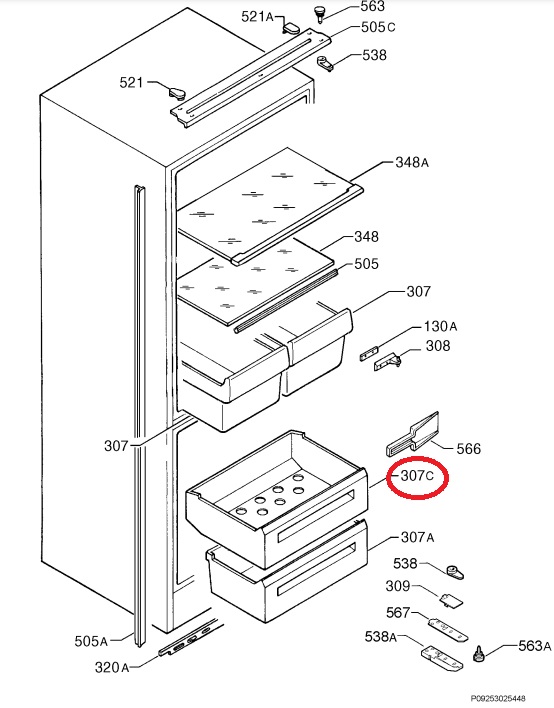 521A
563
505C
538
521
348A
348
505
307
130A
308
307
566
307C
307A
538
309
567
538A
563A
505A
320A
P09253025448