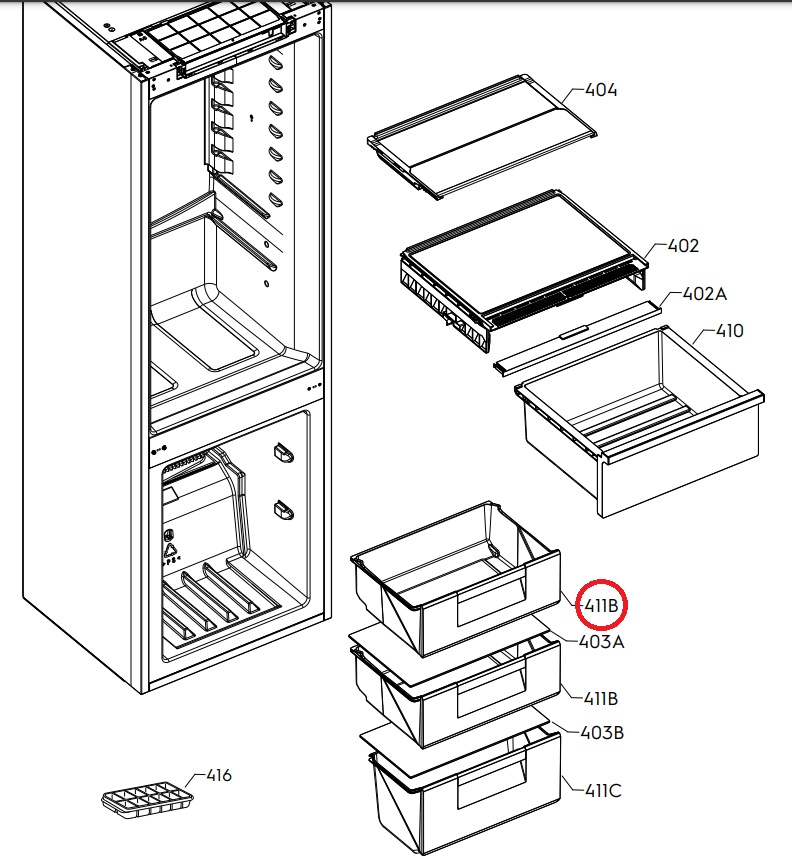 404
402
402A
410
411B
403A
411B
403B
411C
416