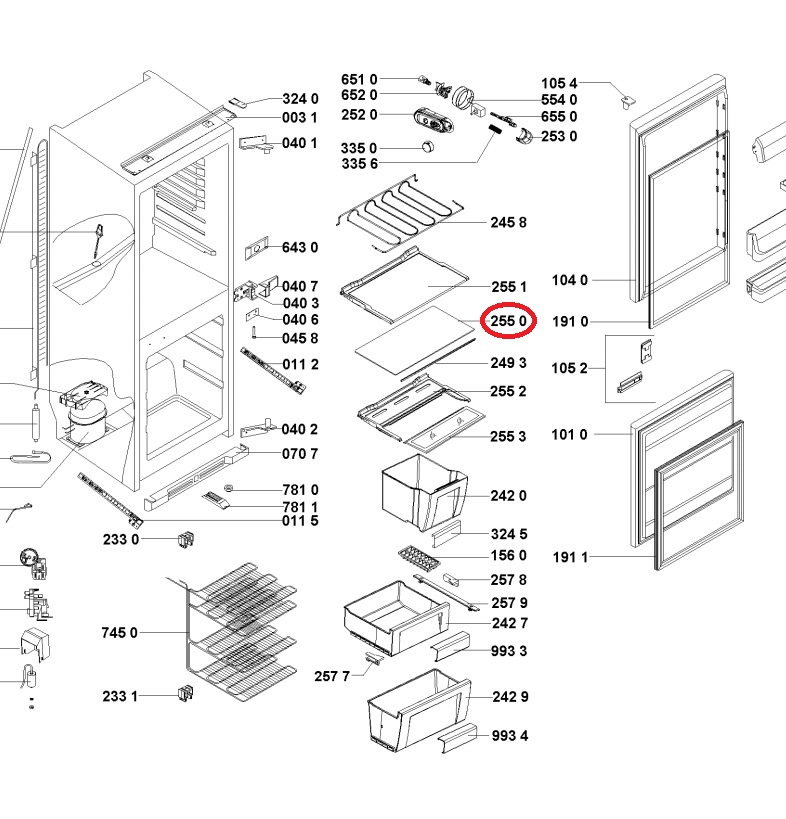 324 0
003 1
040 1
643 0
040 7
040 3
040 6
045 8
011 2
040 2
070 7
781 0
781 1
011 5
233 0
745 0
233 1

651 0
652 0
252 0
335 0
335 6
554 0
655 0
253 0
245 8
255 1
255 0
249 3
255 2
255 3
242 0
324 5
156 0
257 8
257 9
242 7
993 3
257 7
242 9
993 4

105 4
104 0
191 0
105 2
101 0
191 1