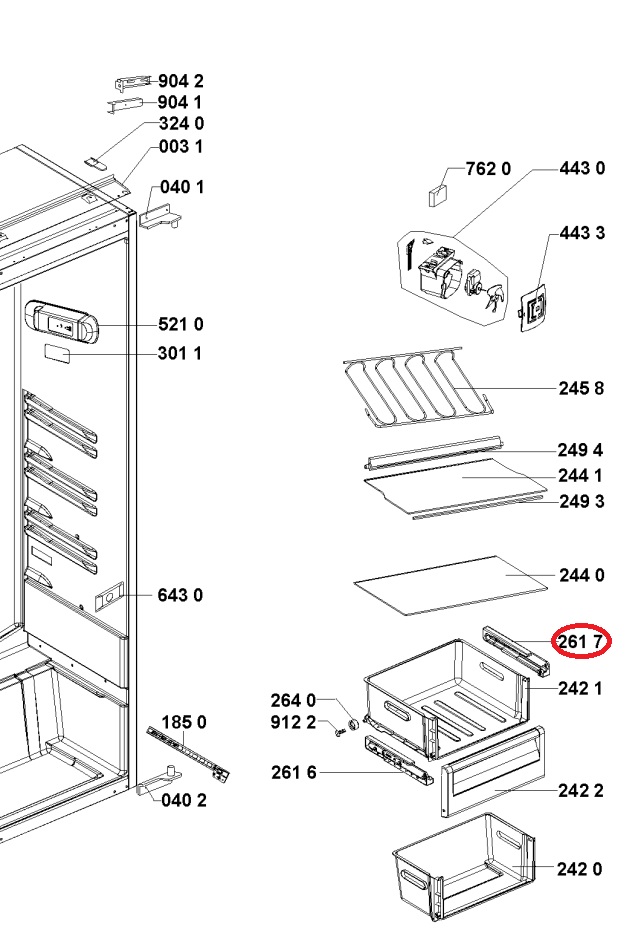 904 2
904 1
324 0
003 1
040 1
521 0
301 1
643 0
185 0
040 2
762 0
443 0
443 3
245 8
249 4
244 1
249 3
244 0
261 7
242 1
264 0
912 2
261 6
242 2
242 0