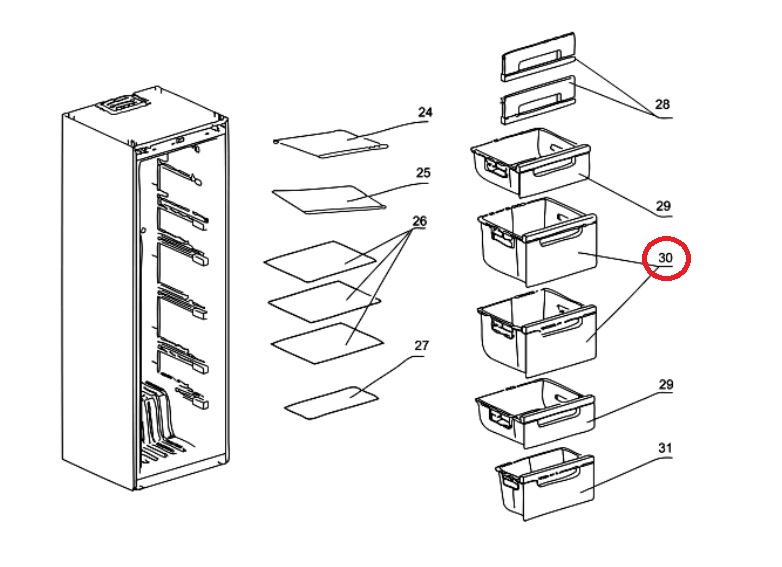 24
25
26
27
28
29
30
29
31