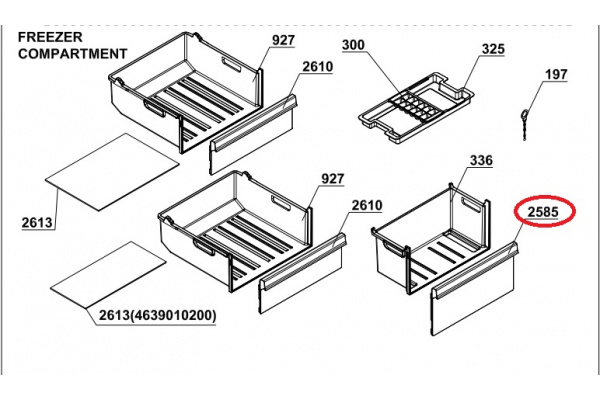 FREEZER COMPARTMENT

927

2610

300

325

197

2613

927

2610

336

2585

2613(4639010200)