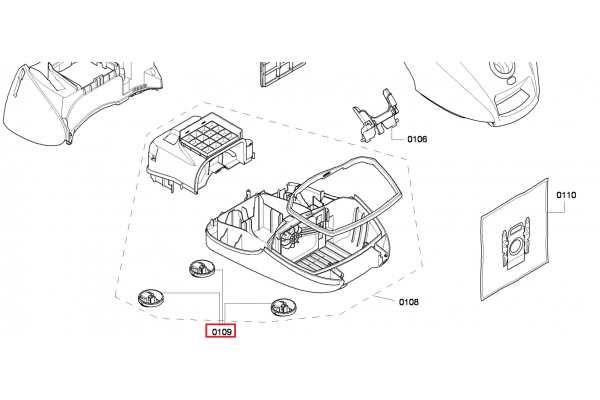 0106

0110

0108

0109