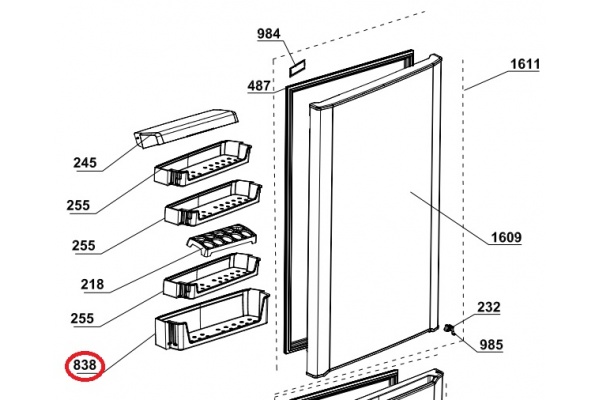 984
1611
487
245
255
255
1609
218
255
232
985
838