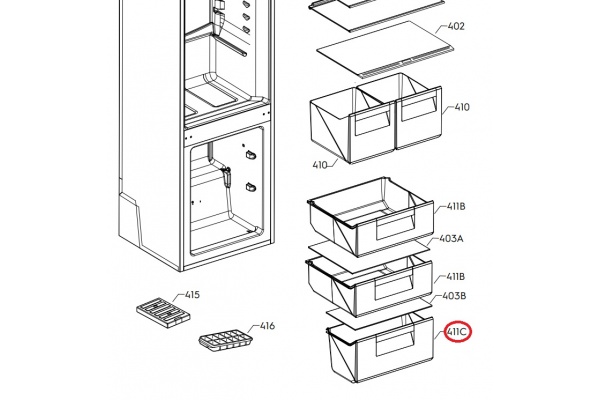 402
410
410
411B
403A
411B
403B
411C
415
416