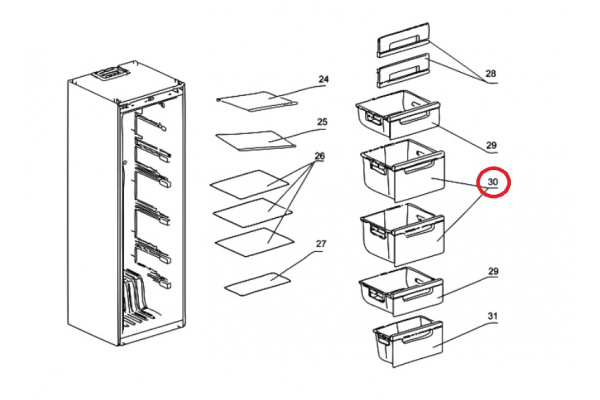 24
25
26
27
28
29
30
29
31