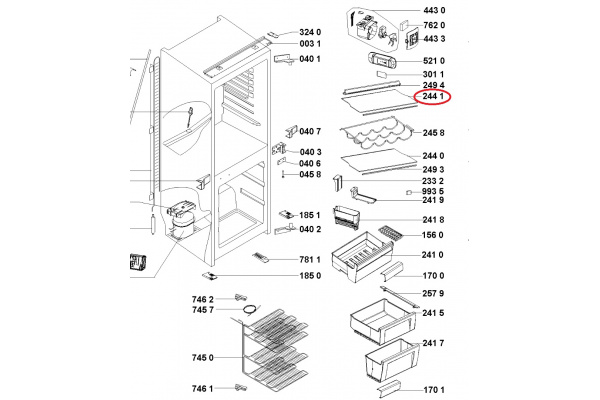 324 0
003 1
040 1
040 7
040 3
040 6
045 8
185 1
040 2
781 1
185 0
746 2
745 7
745 0
746 1
443 0
762 0
443 3
521 0
301 1
249 4
244 1
245 8
244 0
249 3
233 2
993 5
241 9
241 8
156 0
241 0
170 0
257 9
241 5
241 7
170 1